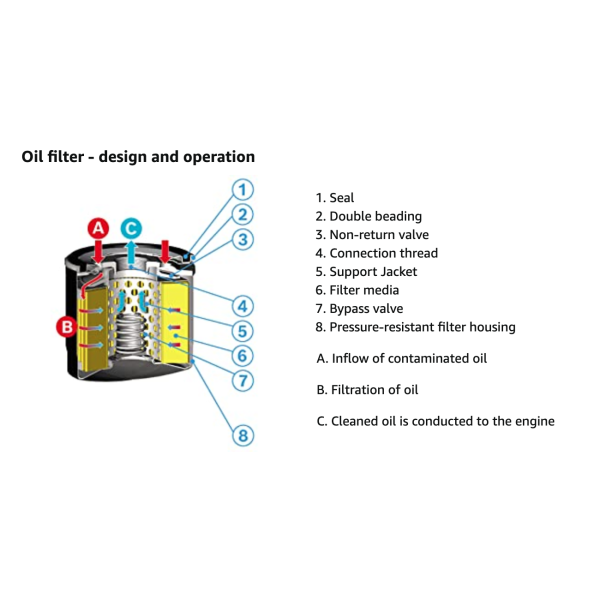 Oil filter - design and operation

A
C
B
1
2
3
4
5
6
7
8

1. Seal
2. Double beading
3. Non-return valve
4. Connection thread
5. Support Jacket
6. Filter media
7. Bypass valve
8. Pressure-resistant filter housing

A. Inflow of contaminated oil

B. Filtration of oil

C. Cleaned oil is conducted to the engine